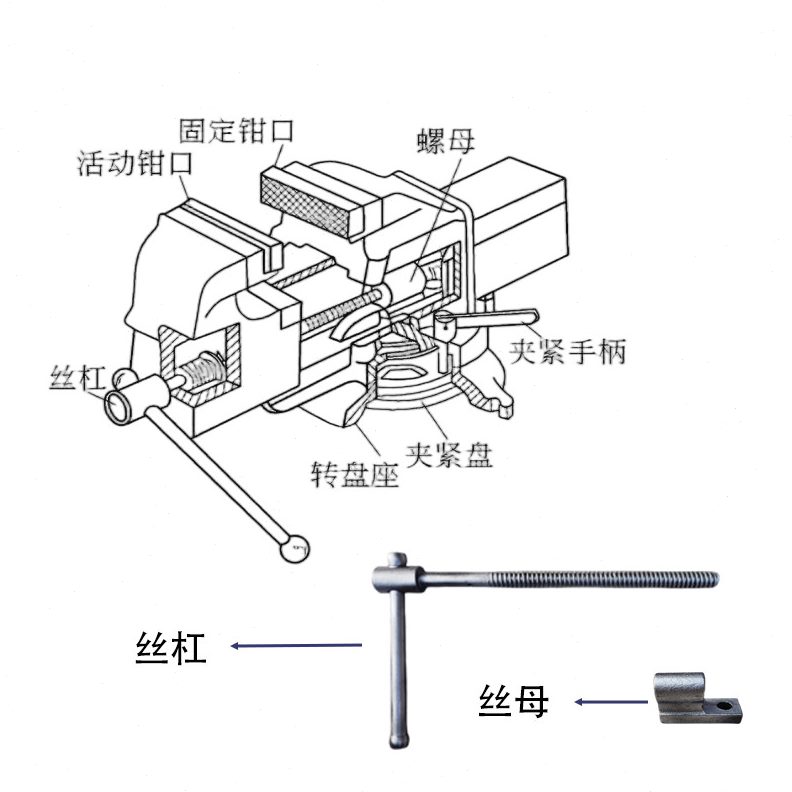 固定钳口
活动钳口
螺母
夹紧手柄
丝杠
夹紧盘
转盘座

丝杠
丝母