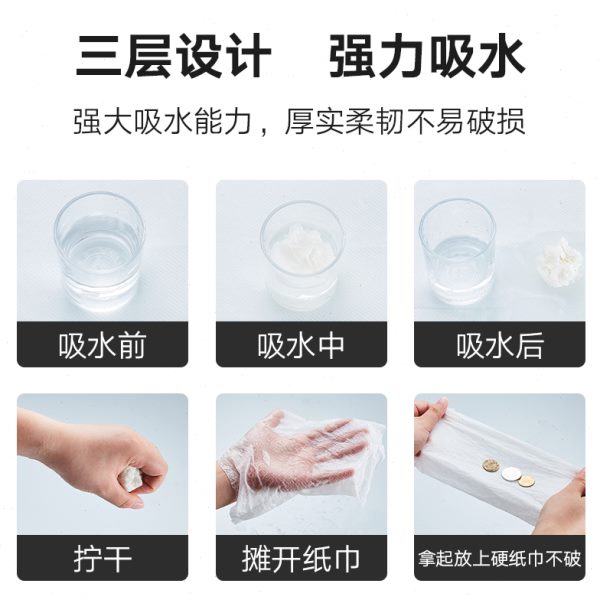 三层设计　强力吸水

强大吸水能力，厚实柔韧不易破损

吸水前

吸水中

吸水后

拧干

摊开纸巾

拿起放上硬纸巾不破