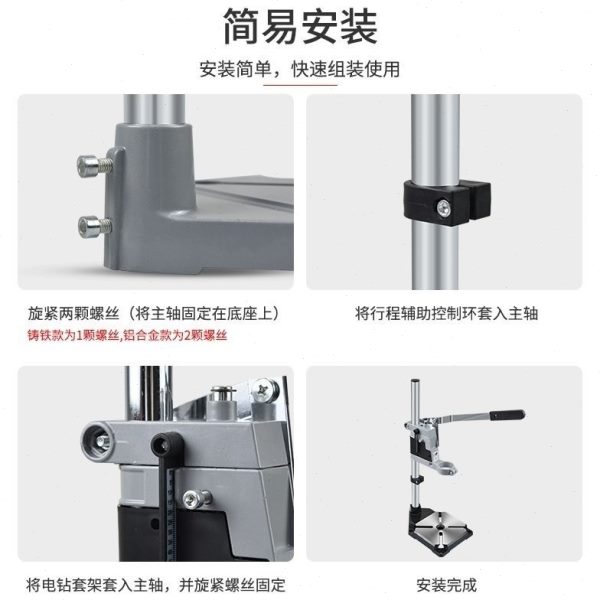 简易安装

安装简单，快速组装使用

旋紧两颗螺丝（将主轴固定在底座上）
铸铁款为1颗螺丝,铝合金款为2颗螺丝

将行程辅助控制环套入主轴

将电钻套架套入主轴，并旋紧螺丝固定

安装完成