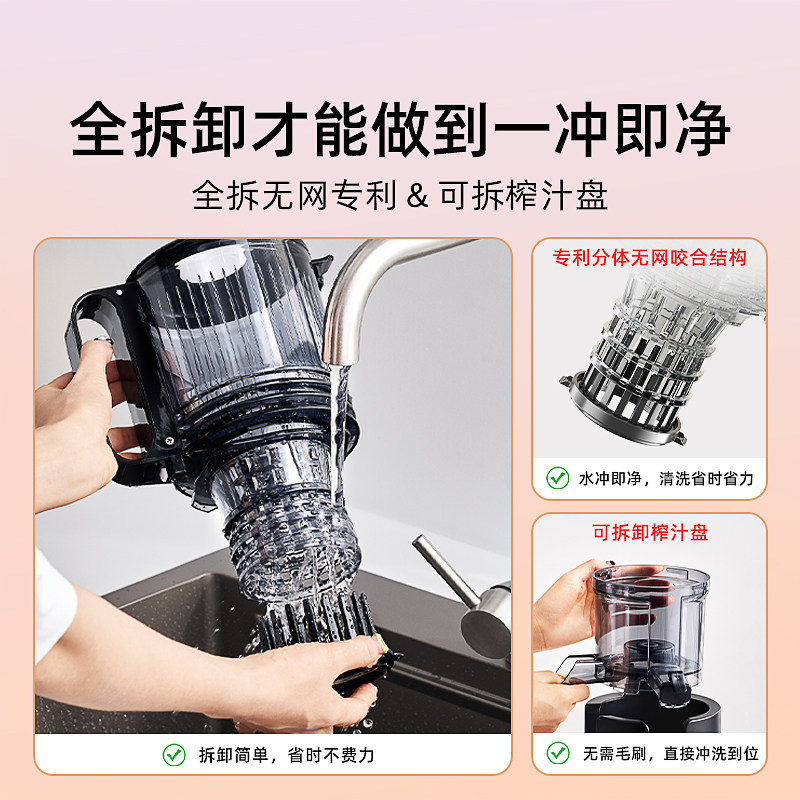 全拆卸才能做到一冲即净

全拆无网专利 & 可拆榨汁盘

拆卸简单，省时不费力

专利分体无网咬合结构

水冲即净，清洗省时省力

可拆卸榨汁盘

无需毛刷，直接冲洗到位