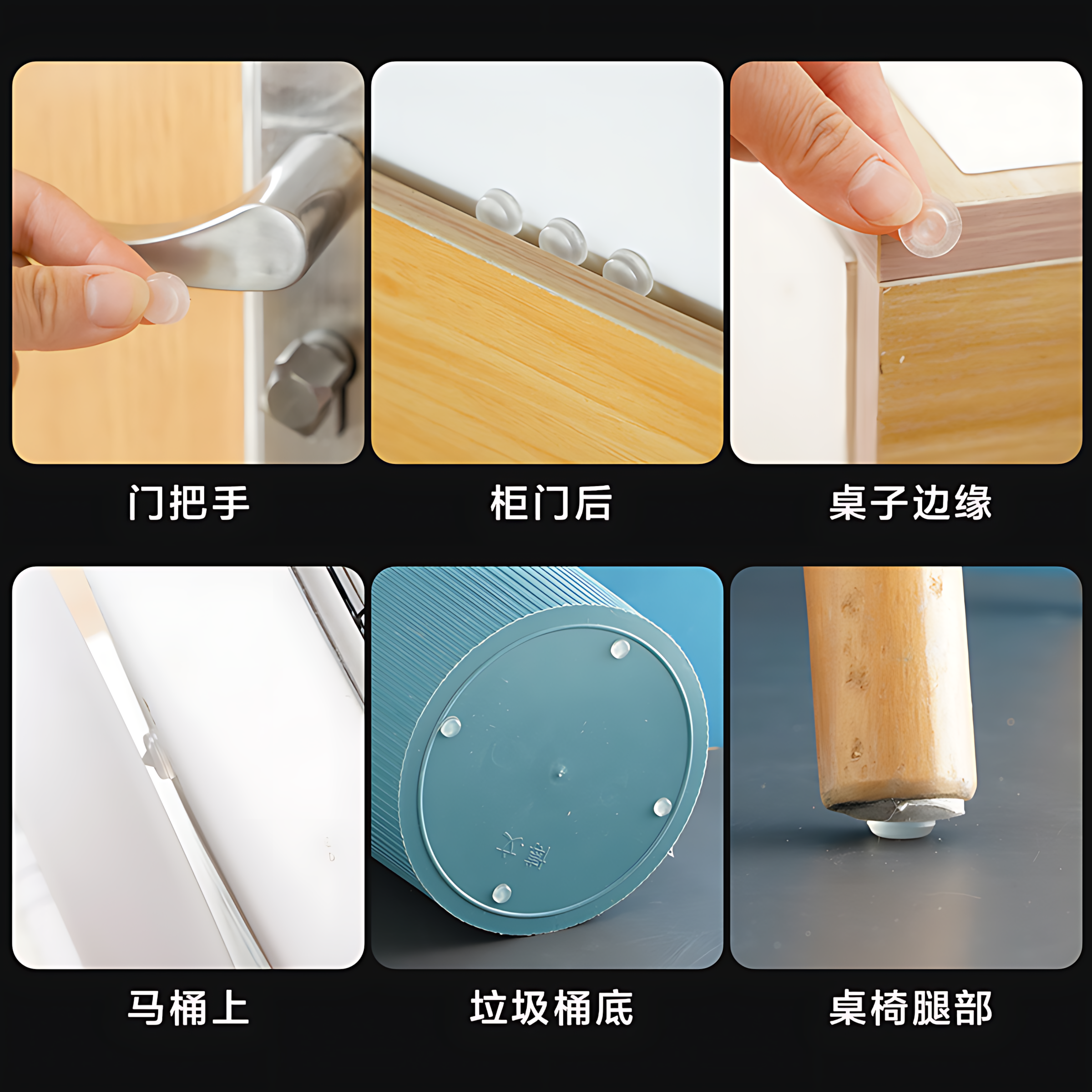 门把手

柜门后

桌子边缘

马桶上

垃圾桶底

桌椅腿部