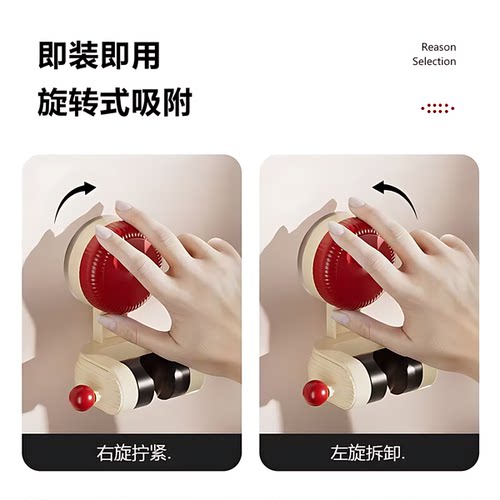 即装即用
旋转式吸附

Reason
Selection

右旋拧紧.

左旋拆卸.