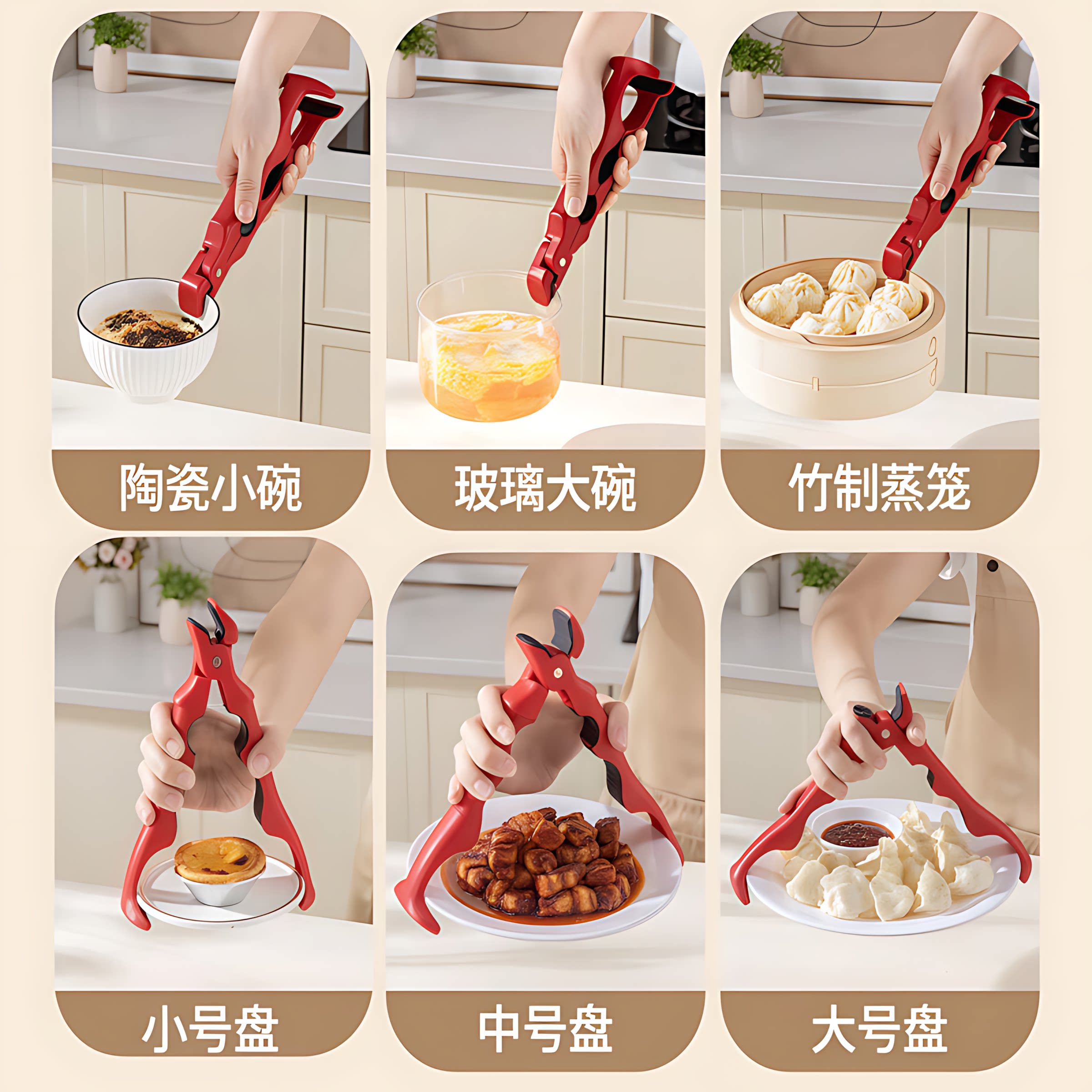 陶瓷小碗

玻璃大碗

竹制蒸笼

小号盘

中号盘

大号盘