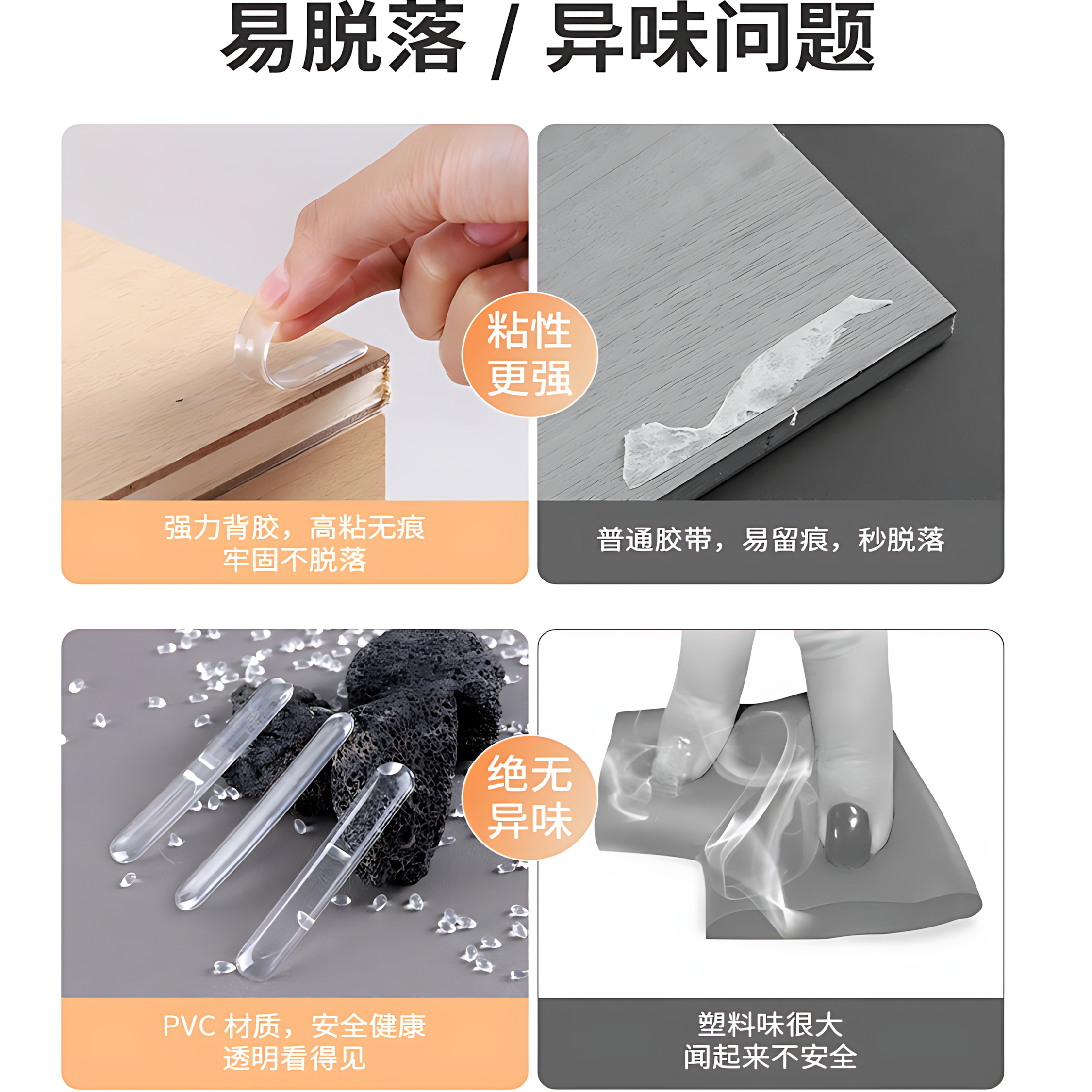 易脱落 / 异味问题

粘性更强

强力背胶，高粘无痕
牢固不脱落

普通胶带，易留痕，秒脱落

绝无异味

PVC 材质，安全健康
透明看得见

塑料味很大
闻起来不安全