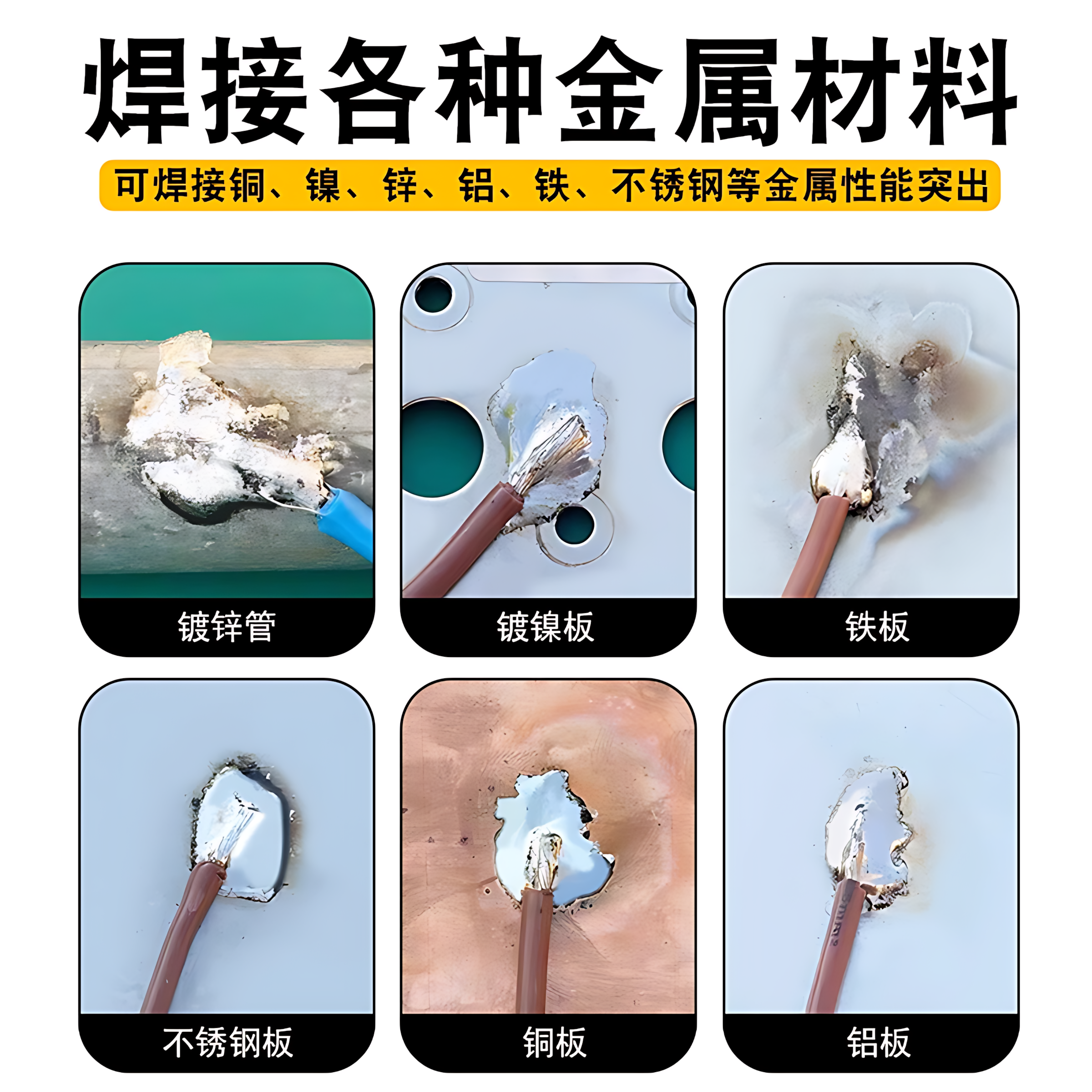 焊接各种金属材料

可焊接铜、镍、锌、铝、铁、不锈钢等金属性能突出

镀锌管

镀镍板

铁板

不锈钢板

铜板

铝板