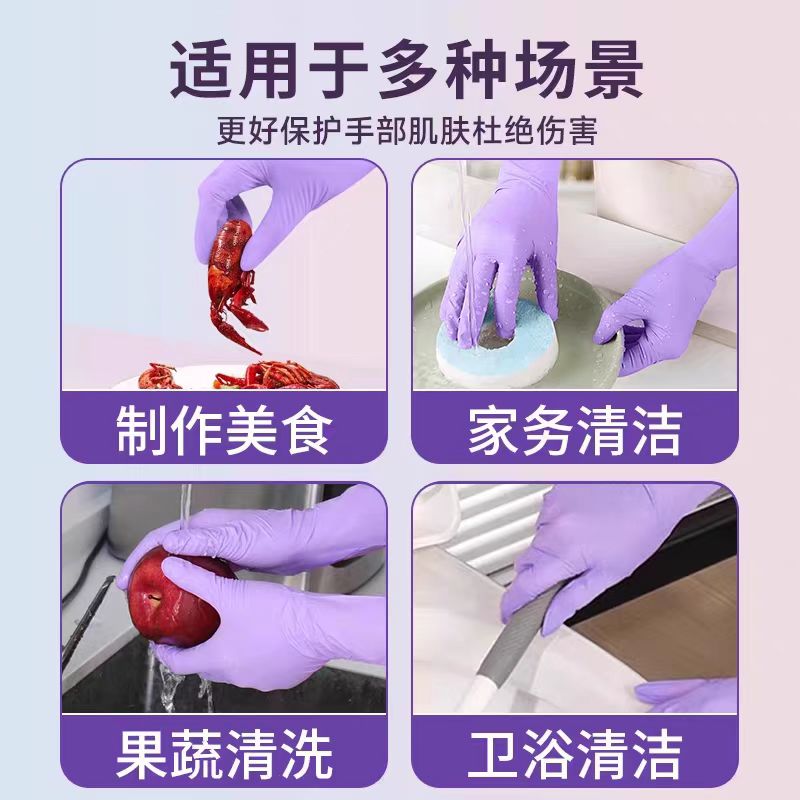 适用于多种场景

更好保护手部肌肤杜绝伤害

制作美食

家务清洁

果蔬清洗

卫浴清洁