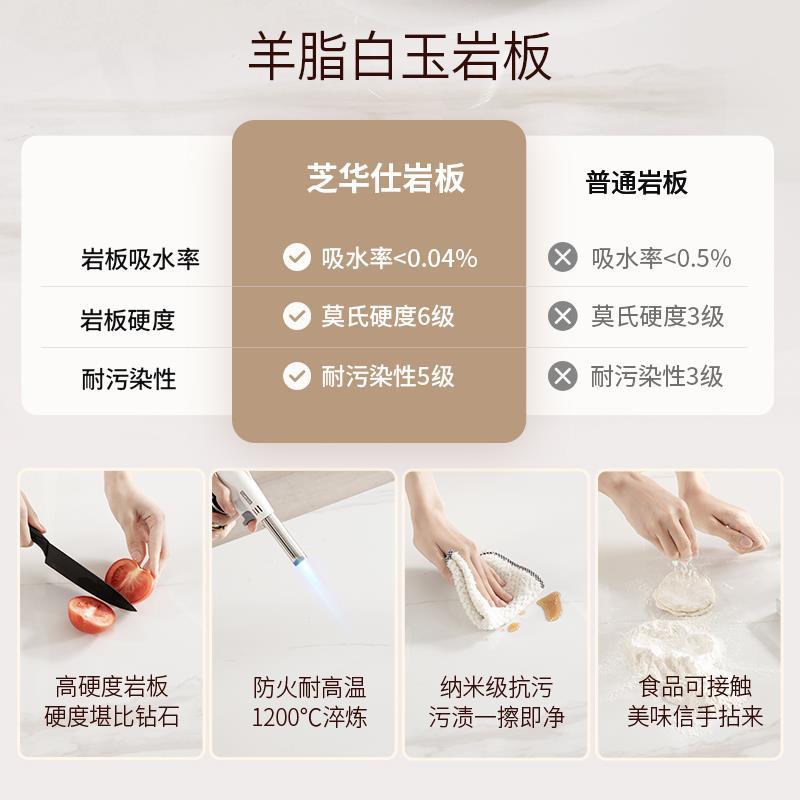 羊脂白玉岩板

| | 芝华仕岩板 | 普通岩板 |
|---|---|---|
| 岩板吸水率 | 吸水率<0.04% | 吸水率<0.5% |
| 岩板硬度 | 莫氏硬度6级 | 莫氏硬度3级 |
| 耐污染性 | 耐污染性5级 | 耐污染性3级 |

高硬度岩板
硬度堪比钻石

防火耐高温
1200°C淬炼

纳米级抗污
污渍一擦即净

食品可接触
美味信手拈来