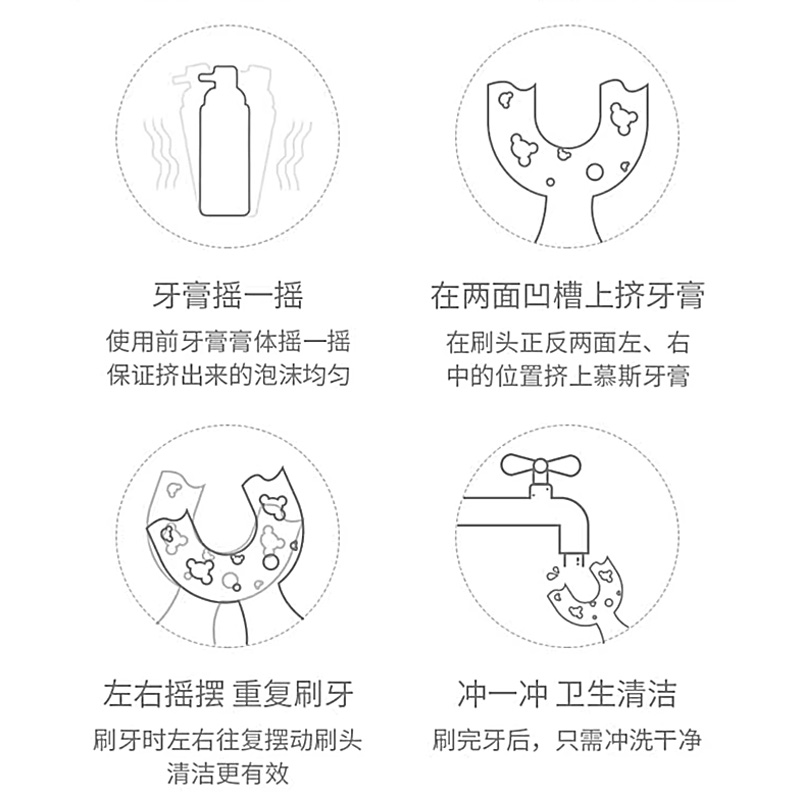 牙膏摇一摇
使用前牙膏膏体摇一摇
保证挤出来的泡沫均匀

在两面凹槽上挤牙膏
在刷头正反两面左、右
中的位置挤上慕斯牙膏

左右摇摆 重复刷牙
刷牙时左右往复摆动刷头
清洁更有效

冲一冲 卫生清洁
刷完牙后，只需冲洗干净