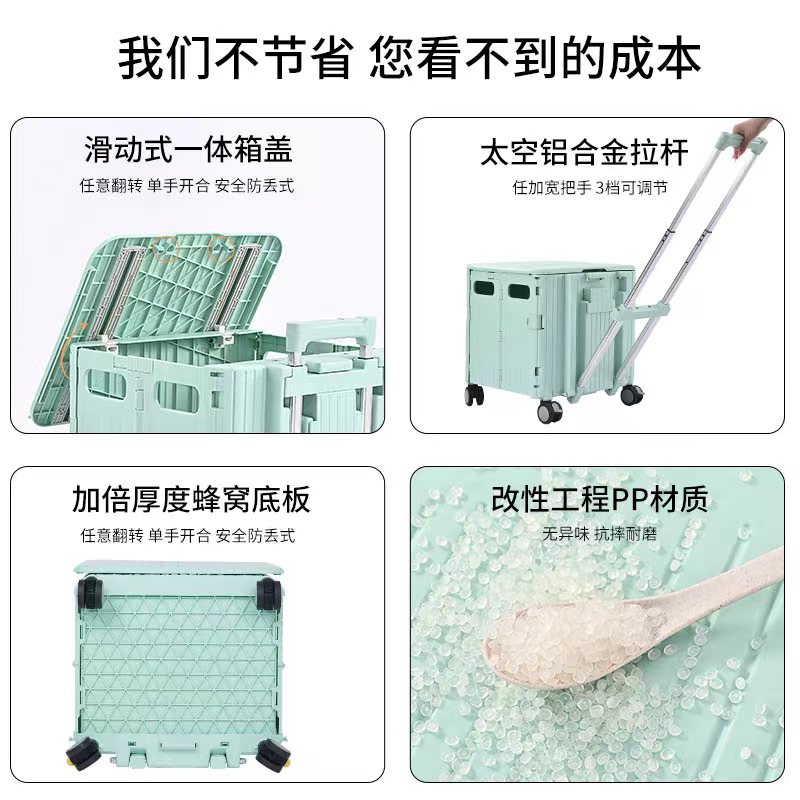 我们不节省 您看不到的成本

滑动式一体箱盖

任意翻转 单手开合 安全防丢式

太空铝合金拉杆

任加宽把手 3档可调节

加倍厚度蜂窝底板

任意翻转 单手开合 安全防丢式

改性工程PP材质

无异味 抗摔耐磨