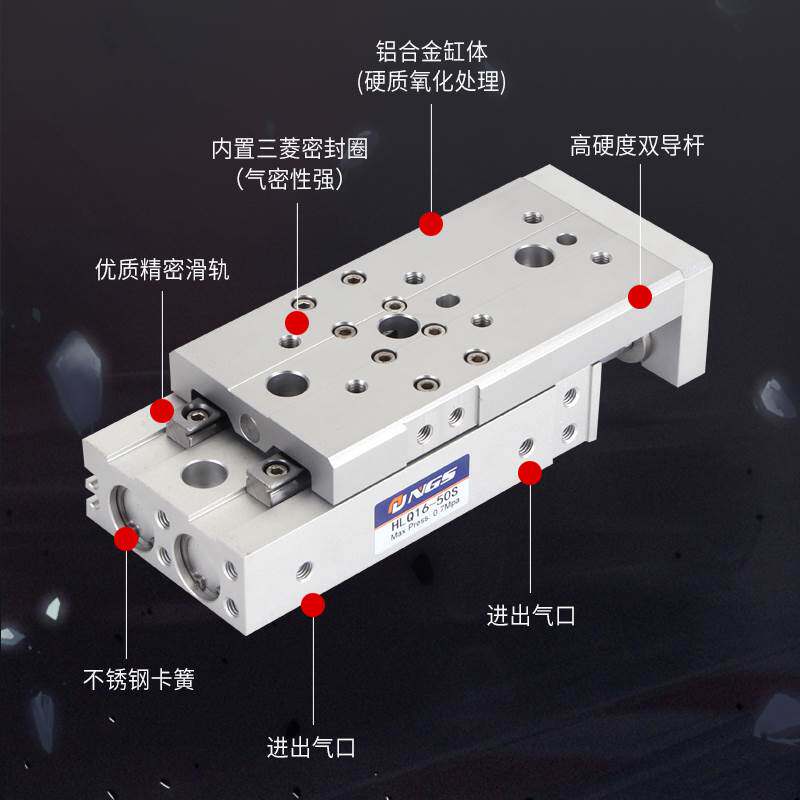 铝合金缸体
(硬质氧化处理)

内置三菱密封圈
(气密性强)

高硬度双导杆

优质精密滑轨

NGS
HLQ16-50S
Max Press. 0.7Mpa

进出气口

不锈钢卡簧

进出气口