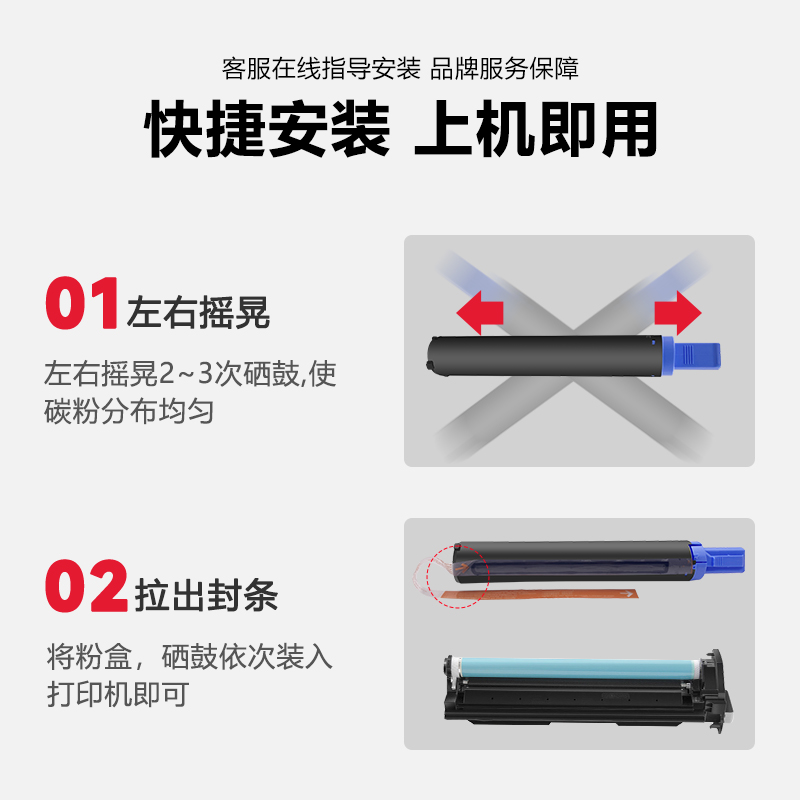 客服在线指导安装 品牌服务保障

快捷安装 上机即用

01 左右摇晃

左右摇晃2~3次硒鼓,使碳粉分布均匀

02 拉出封条

将粉盒，硒鼓依次装入打印机即可