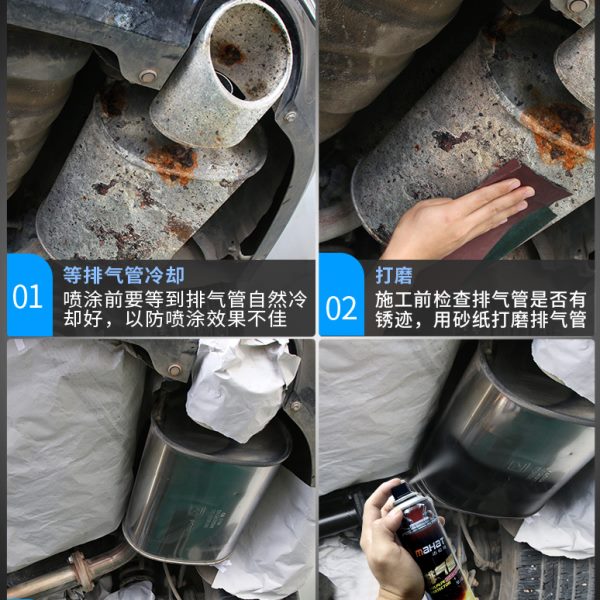 01
等排气管冷却
喷涂前要等到排气管自然冷却好，以防喷涂效果不佳

02
打磨
施工前检查排气管是否有锈迹，用砂纸打磨排气管

MAHAT