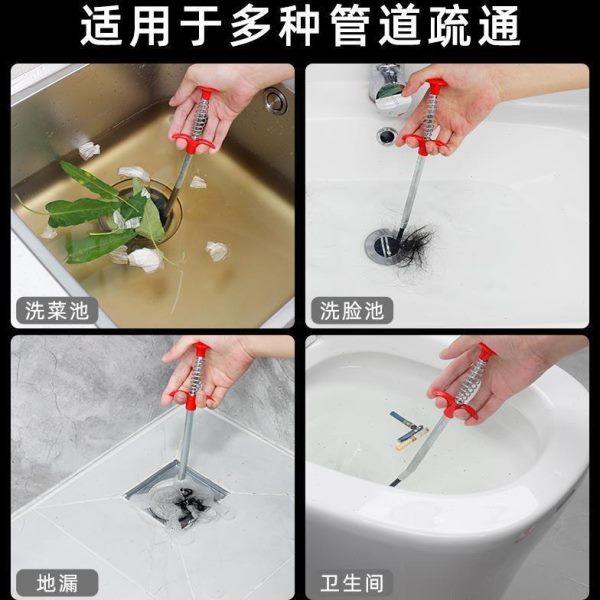 适用于多种管道疏通

洗菜池

洗脸池

地漏

卫生间