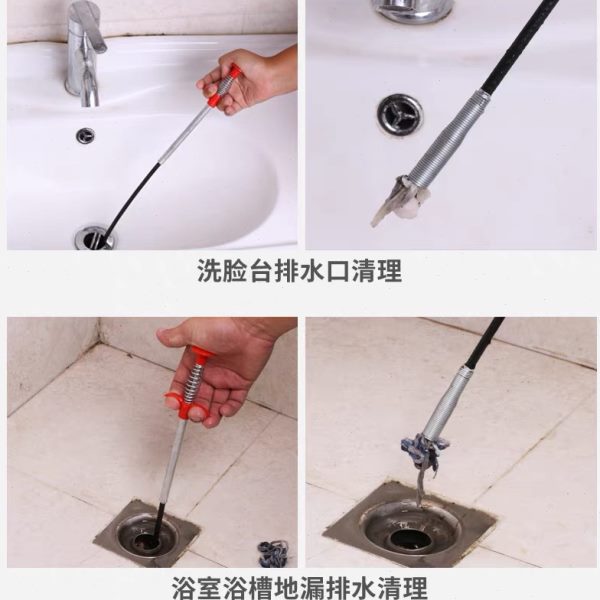 洗脸台排水口清理

浴室浴槽地漏排水清理