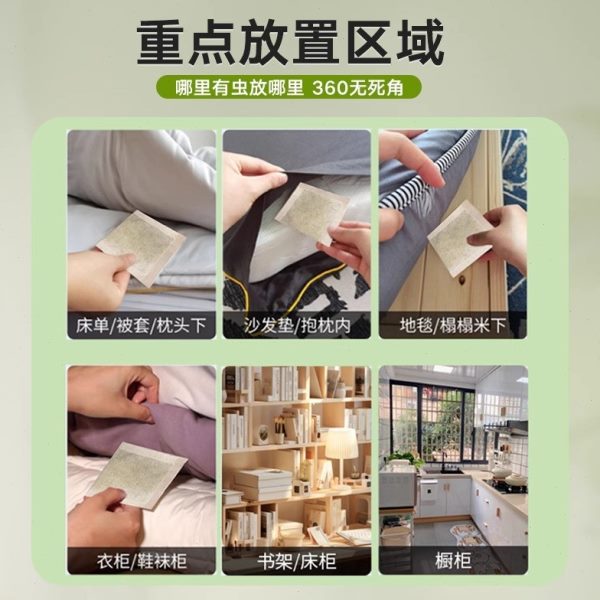 重点放置区域

哪里有虫放哪里 360无死角

床单/被套/枕头下

沙发垫/抱枕内

地毯/榻榻米下

衣柜/鞋袜柜

书架/床柜

橱柜