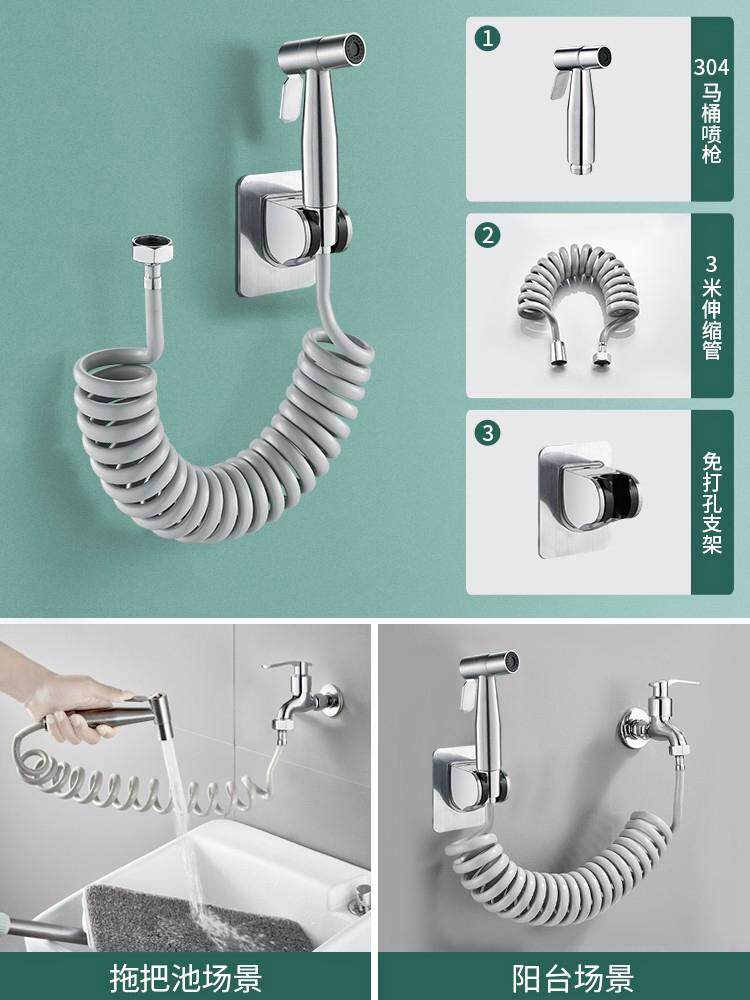 1
304马桶喷枪

2
3米伸缩管

3
免打孔支架

拖把池场景

阳台场景