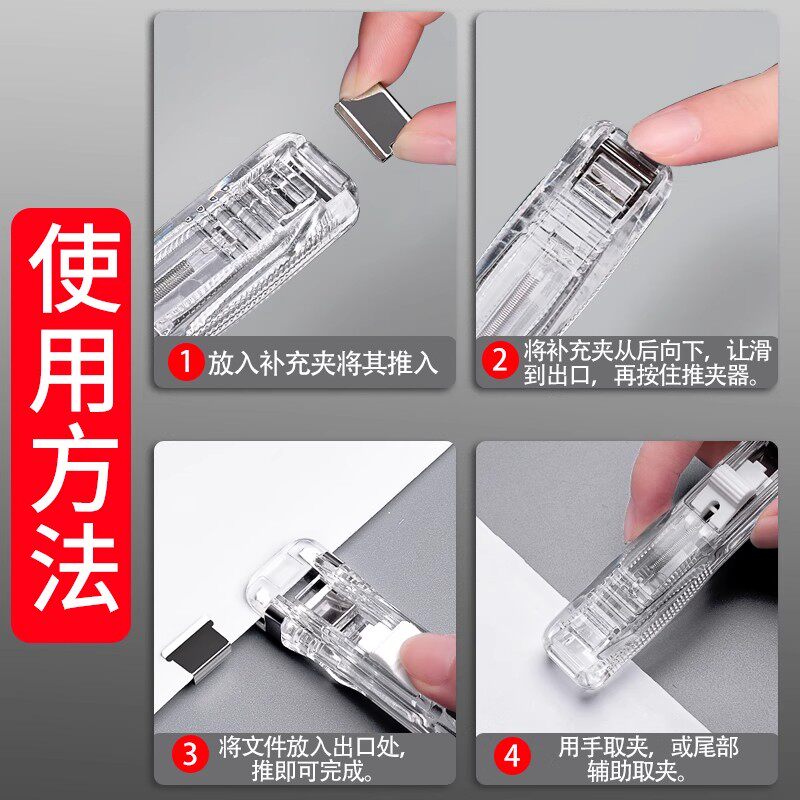 使用方法

1 放入补充夹将其推入

2 将补充夹从后向下，让滑到出口，再按住推夹器。

3 将文件放入出口处，推即可完成。

4 用手取夹，或尾部辅助取夹。