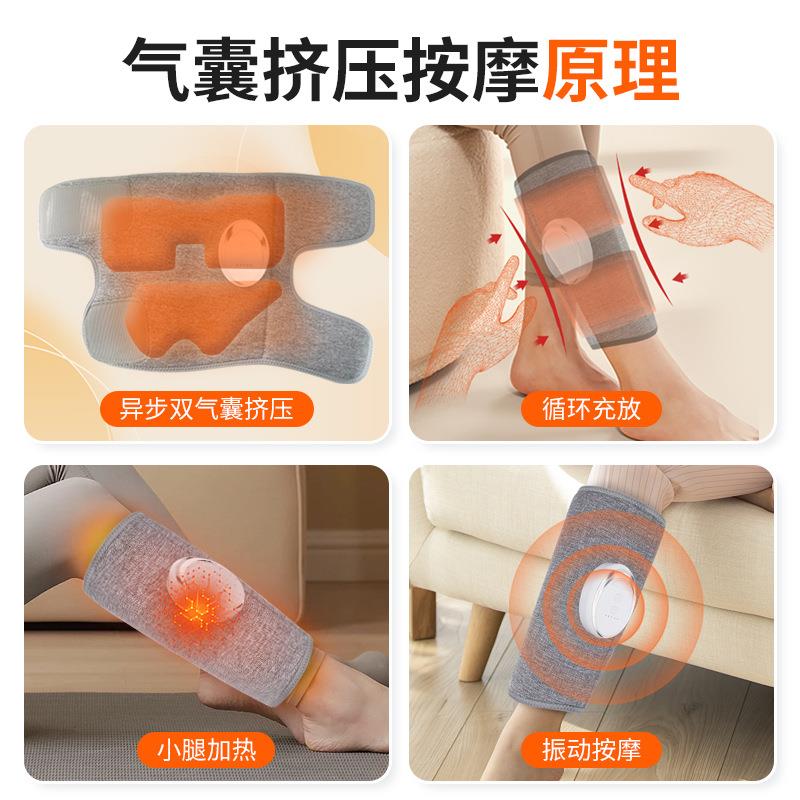 气囊挤压按摩原理

异步双气囊挤压

循环充放

小腿加热

振动按摩