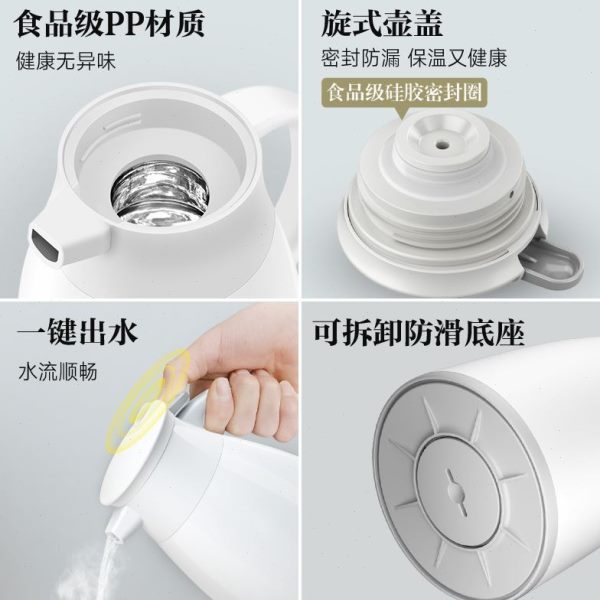 食品级PP材质
健康无异味

旋式壶盖
密封防漏 保温又健康
食品级硅胶密封圈

一键出水
水流顺畅

可拆卸防滑底座