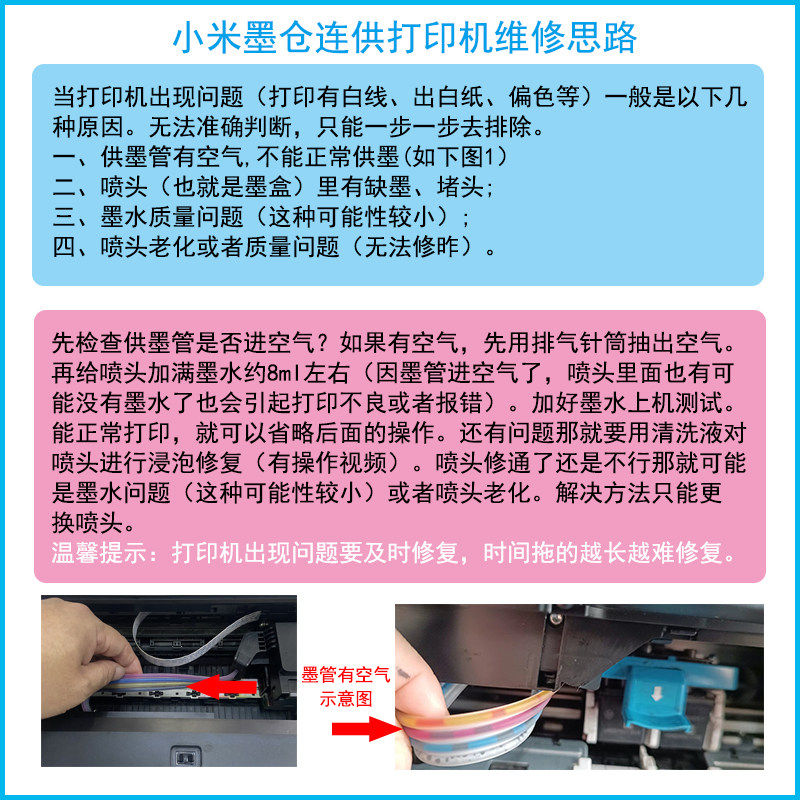 小米墨仓连供打印机维修思路

当打印机出现问题（打印有白线、出白纸、偏色等）一般是以下几种原因。无法准确判断，只能一步一步去排除。
一、供墨管有空气,不能正常供墨(如下图1)
二、喷头（也就是墨盒）里有缺墨、堵头;
三、墨水质量问题（这种可能性较小）;
四、喷头老化或者质量问题（无法修昨）。

先检查供墨管是否进空气？如果有空气，先用排气针筒抽出空气。再给喷头加满墨水约8ml左右（因墨管进空气了，喷头里面也有可能没有墨水了也会引起打印不良或者报错）。加好墨水上机测试。能正常打印，就可以省略后面的操作。还有问题那就要用清洗液对喷头进行浸泡修复（有操作视频）。喷头修通了还是不行那就可能是墨水问题（这种可能性较小）或者喷头老化。解决方法只能更换喷头。
温馨提示：打印机出现问题要及时修复，时间拖的越长越难修复。

墨管有空气
示意图