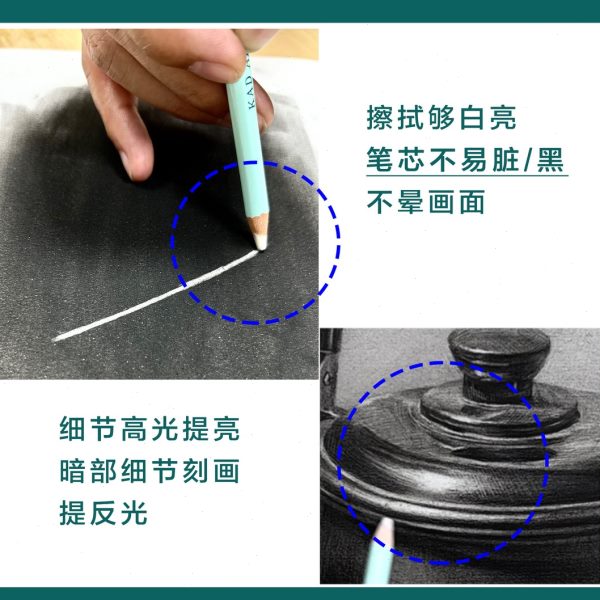 KAD

擦拭够白亮
笔芯不易脏/黑
不晕画面

细节高光提亮
暗部细节刻画
提反光