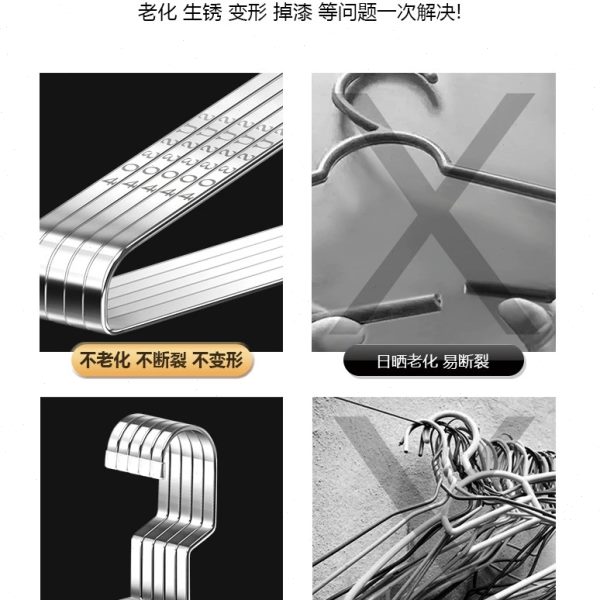 老化 生锈 变形 掉漆 等问题一次解决!

不老化 不断裂 不变形

日晒老化 易断裂