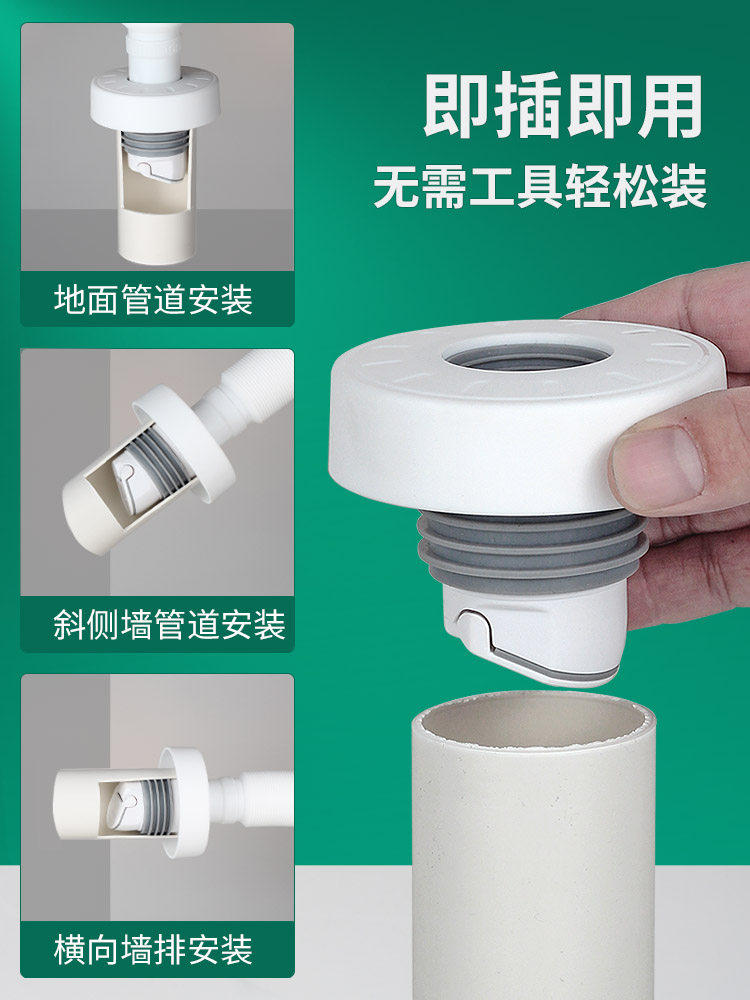 即插即用
无需工具轻松装

地面管道安装

斜侧墙管道安装

横向墙排安装