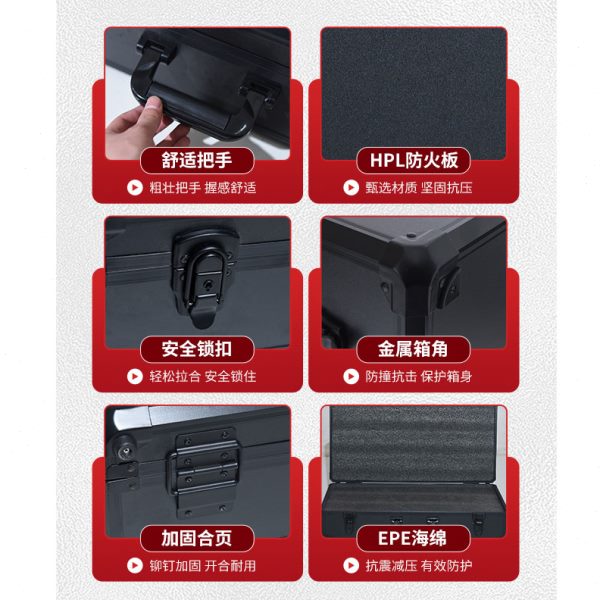 舒适把手
粗壮把手 握感舒适

HPL防火板
甄选材质 坚固抗压

安全锁扣
轻松拉合 安全锁住

金属箱角
防撞抗击 保护箱身

加固合页
铆钉加固 开合耐用

EPE海绵
抗震减压 有效防护