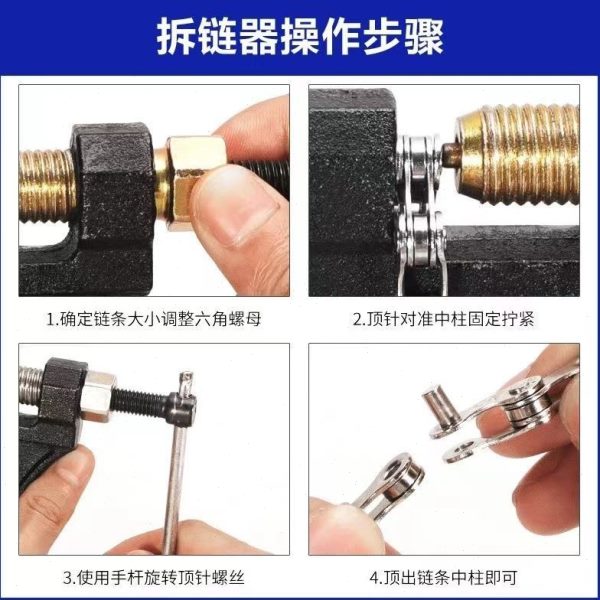 拆链器操作步骤

1.确定链条大小调整六角螺母

2.顶针对准中柱固定拧紧

3.使用手杆旋转顶针螺丝

4.顶出链条中柱即可