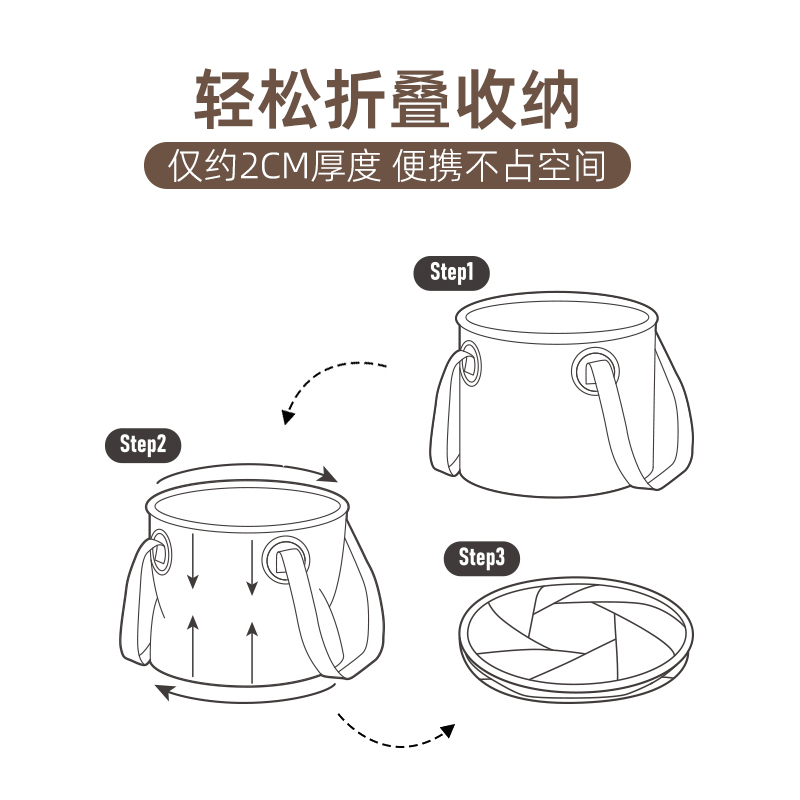 轻松折叠收纳

仅约2CM厚度 便携不占空间

Step1

Step2

Step3