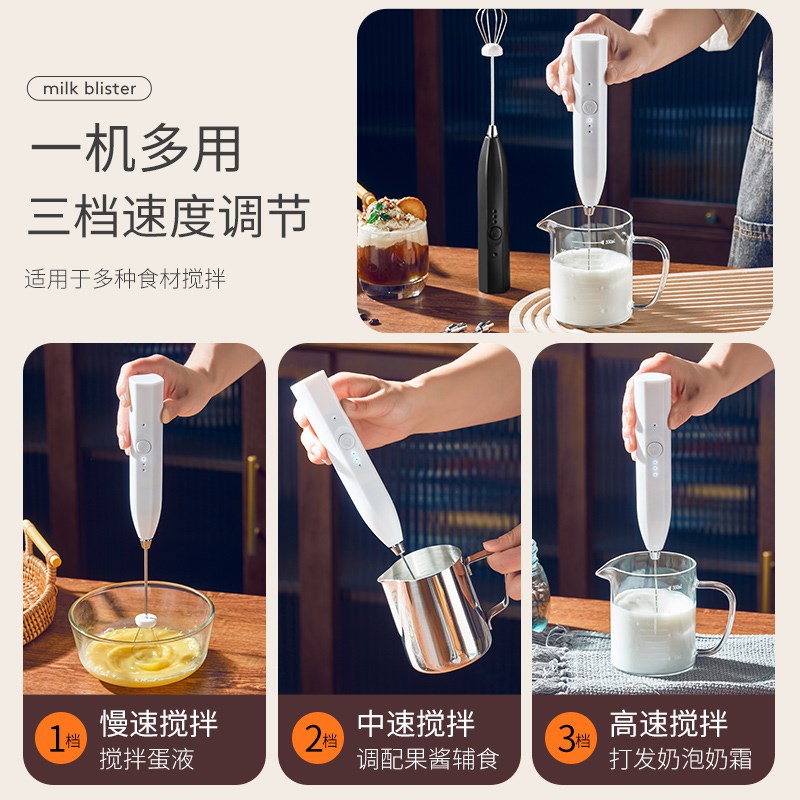 milk blister

一机多用
三档速度调节

适用于多种食材搅拌

1档 慢速搅拌
搅拌蛋液

2档 中速搅拌
调配果酱辅食

3档 高速搅拌
打发奶泡奶霜