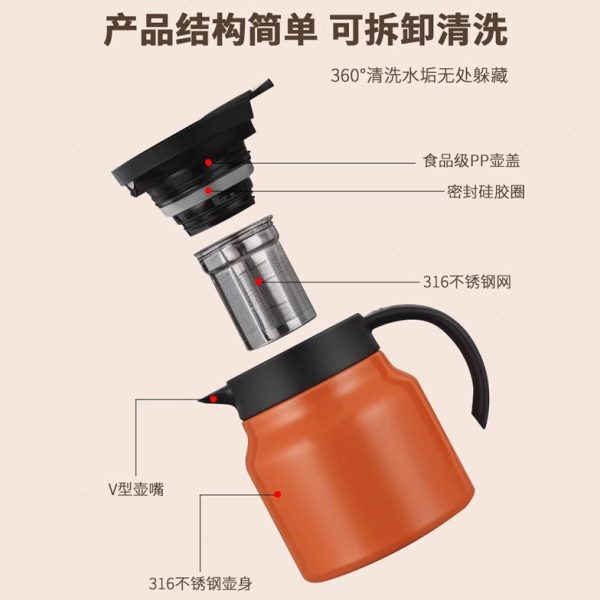 产品结构简单 可拆卸清洗

360°清洗水垢无处躲藏

食品级PP壶盖

密封硅胶圈

316不锈钢网

V型壶嘴

316不锈钢壶身