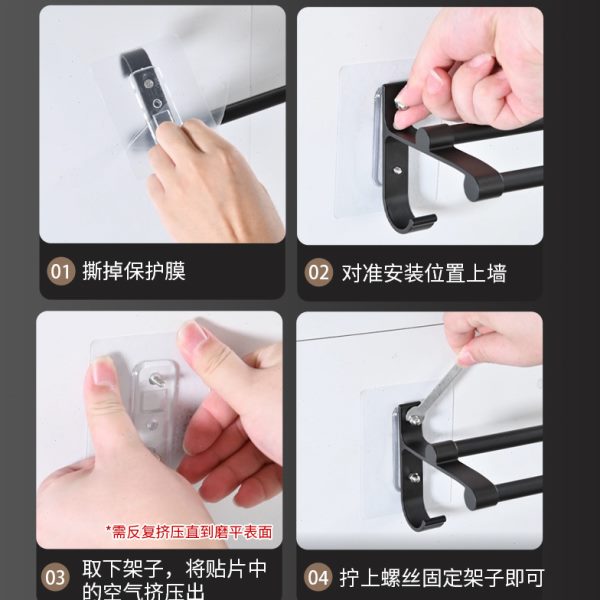 01 撕掉保护膜

02 对准安装位置上墙

*需反复挤压直到磨平表面

03 取下架子，将贴片中的空气挤压出

04 拧上螺丝固定架子即可