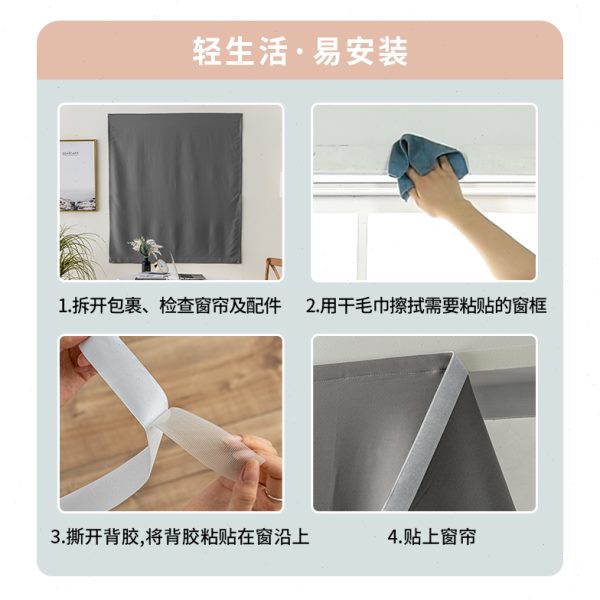 轻生活·易安装

1.拆开包裹、检查窗帘及配件

2.用干毛巾擦拭需要粘贴的窗框

3.撕开背胶,将背胶粘贴在窗沿上

4.贴上窗帘