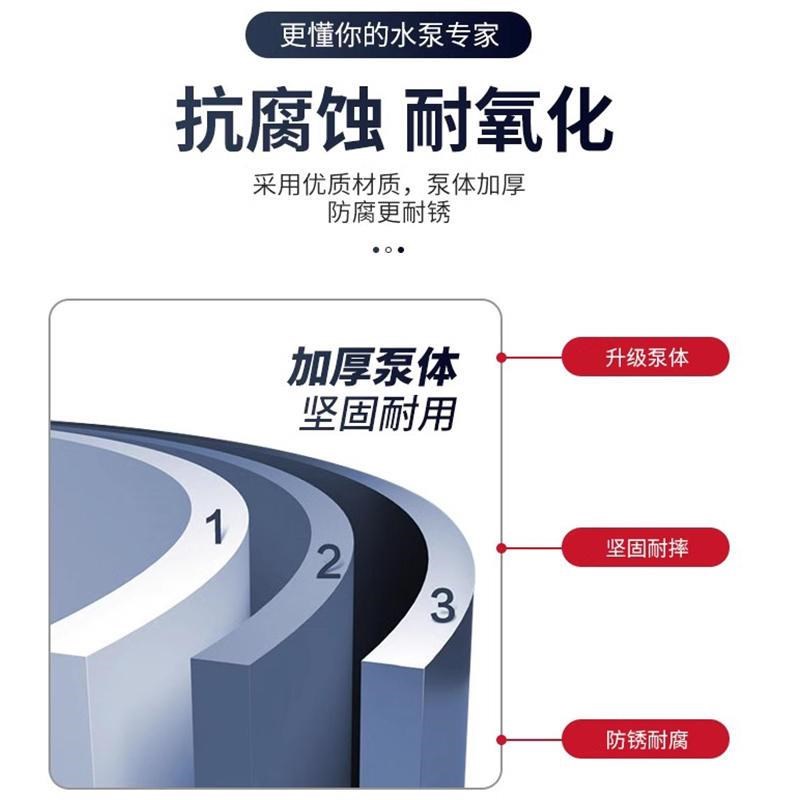 更懂你的水泵专家

抗腐蚀 耐氧化

采用优质材质，泵体加厚
防腐更耐锈

加厚泵体
坚固耐用

1
2
3

升级泵体

坚固耐摔

防锈耐腐