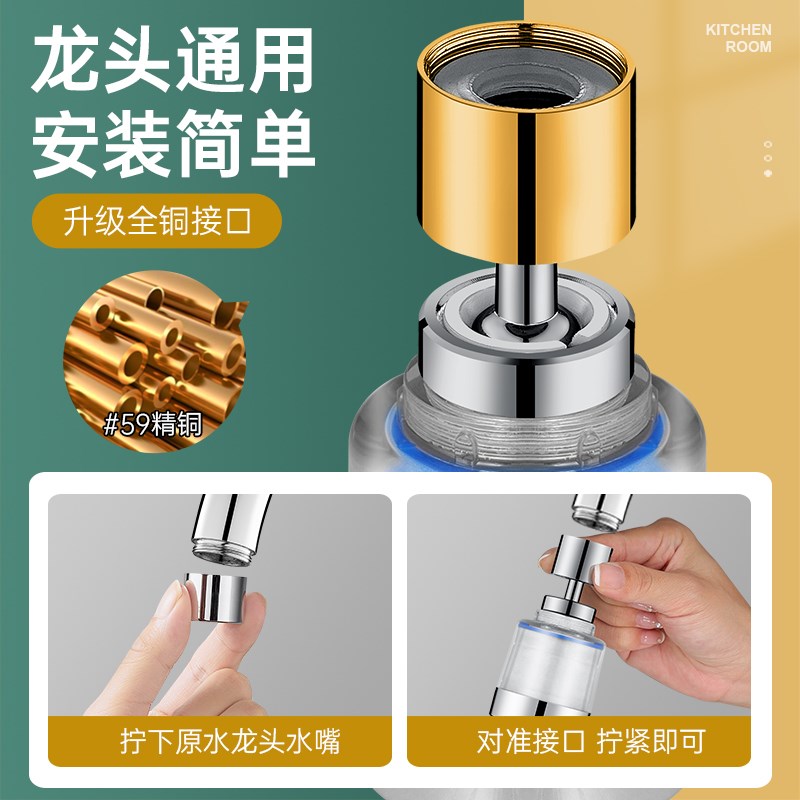 龙头通用
安装简单

KITCHEN
ROOM

升级全铜接口

#59精铜

拧下原水龙头水嘴

对准接口 拧紧即可