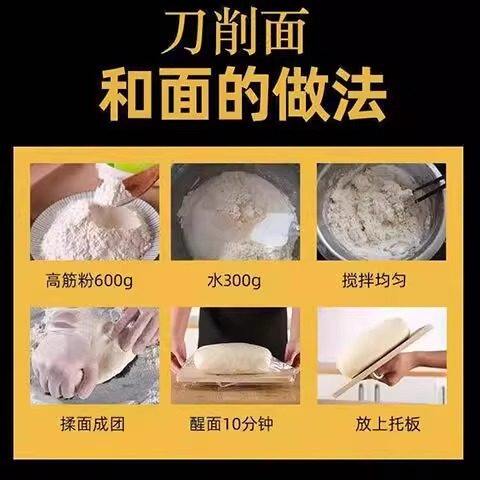 刀削面
和面的做法

高筋粉600g

水300g

搅拌均匀

揉面成团

醒面10分钟

放上托板