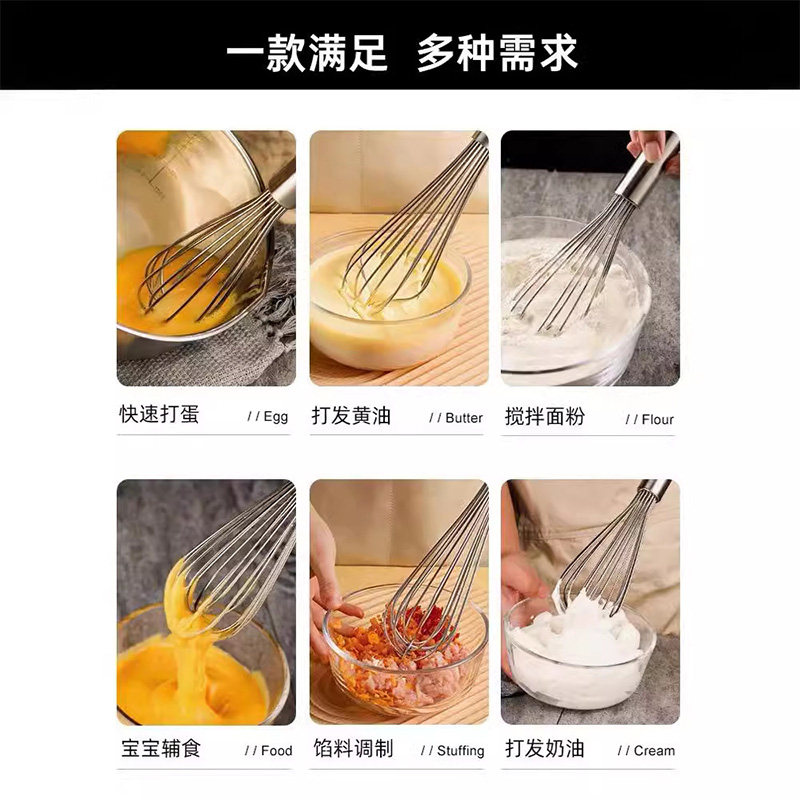 一款满足 多种需求

快速打蛋 / / Egg

打发黄油 / / Butter

搅拌面粉 / / Flour

宝宝辅食 / / Food

馅料调制 / / Stuffing

打发奶油 / / Cream