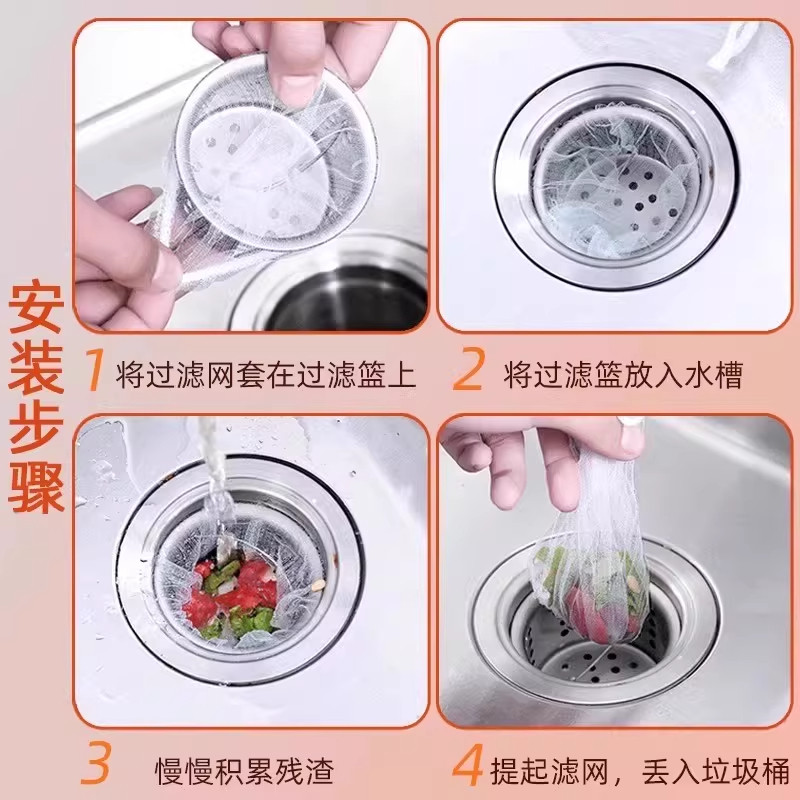 安装步骤

1 将过滤网套在过滤篮上

2 将过滤篮放入水槽

3 慢慢积累残渣

4 提起滤网，丢入垃圾桶