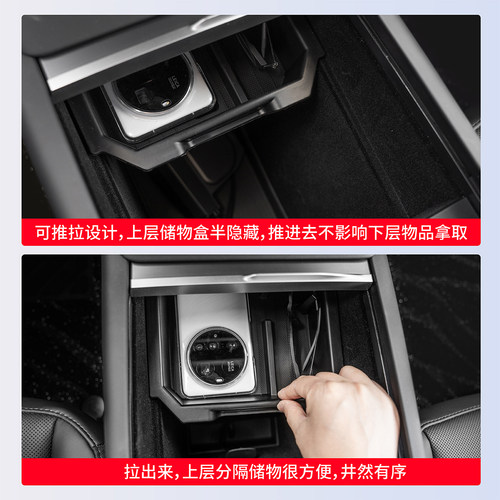 可推拉设计,上层储物盒半隐藏,推进去不影响下层物品拿取

拉出来,上层分隔储物很方便,井然有序