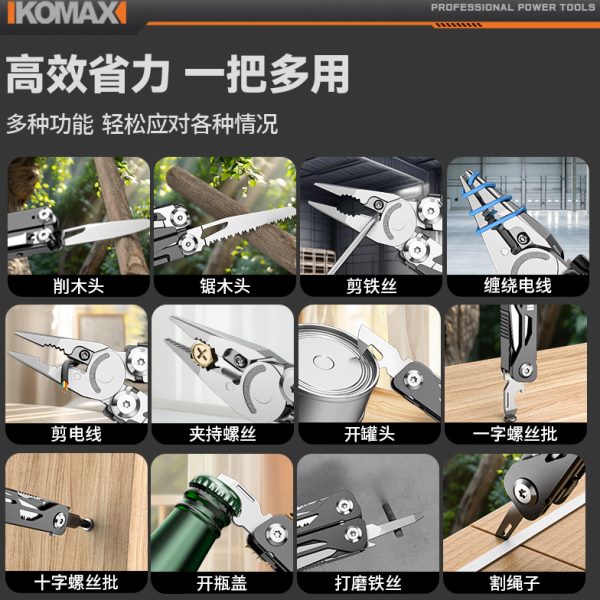 KOMAX

PROFESSIONAL POWER TOOLS

高效省力 一把多用

多种功能 轻松应对各种情况

削木头

锯木头

剪铁丝

缠绕电线

剪电线

夹持螺丝

开罐头

一字螺丝批

十字螺丝批

开瓶盖

打磨铁丝

割绳子