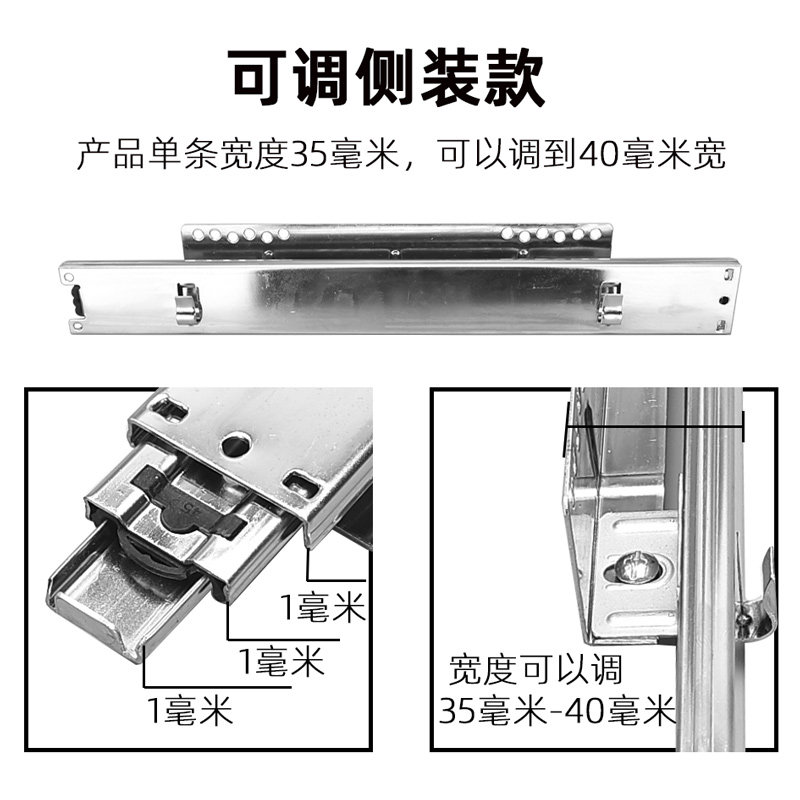 可调侧装款

产品单条宽度35毫米，可以调到40毫米宽

1毫米

1毫米

1毫米

宽度可以调
35毫米-40毫米