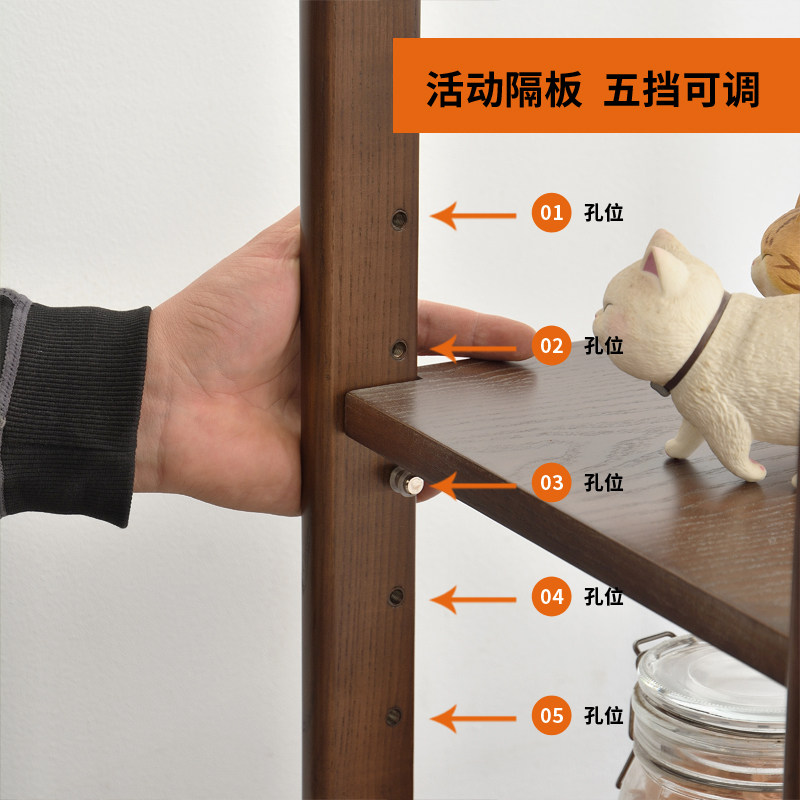 活动隔板 五挡可调

01 孔位

02 孔位

03 孔位

04 孔位

05 孔位