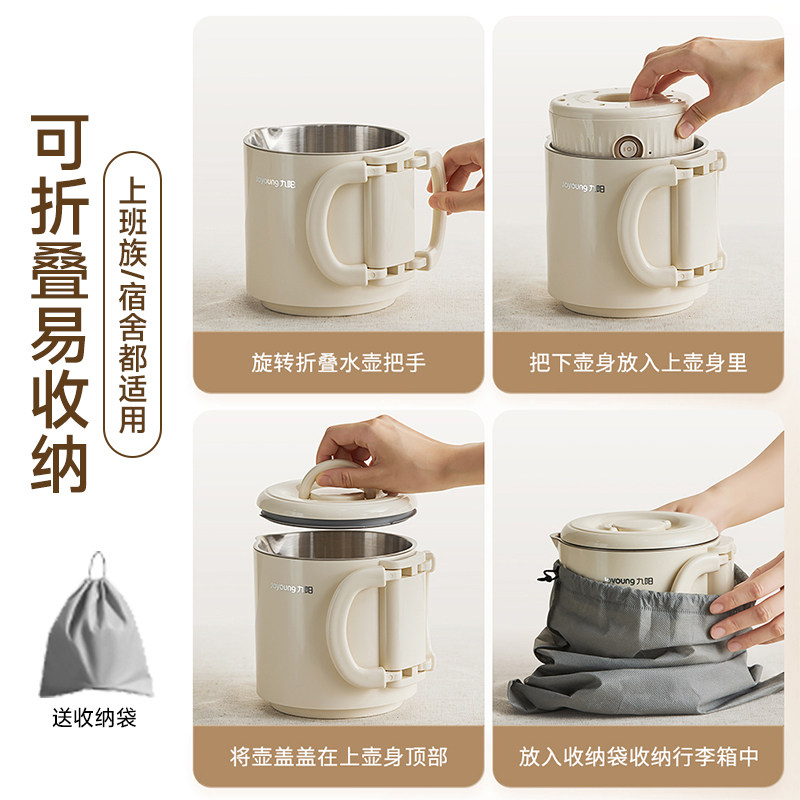 可折叠易收纳

上班族/宿舍都适用

Joyoung 九阳

旋转折叠水壶把手

Joyoung 九阳

把下壶身放入上壶身里

Joyoung 九阳

将壶盖盖在上壶身顶部

Joyoung 九阳

放入收纳袋收纳行李箱中

送收纳袋