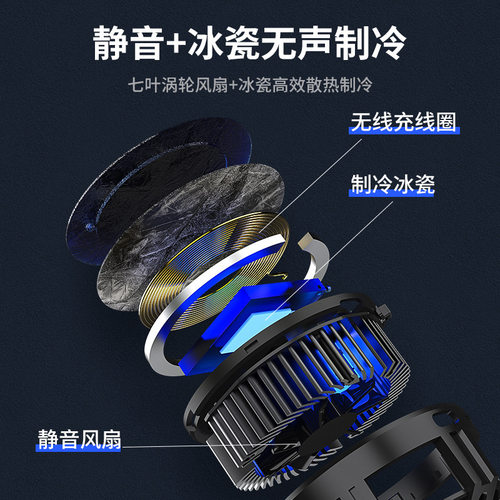 静音+冰瓷无声制冷

七叶涡轮风扇+冰瓷高效散热制冷

无线充线圈

制冷冰瓷

静音风扇