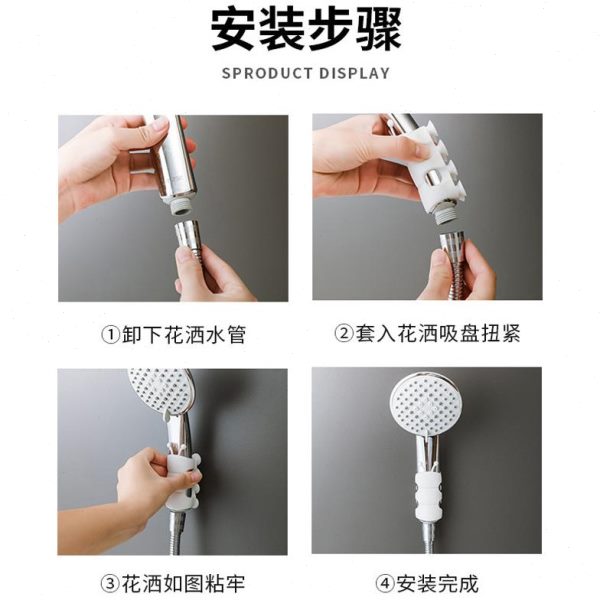 安装步骤

SPRODUCT DISPLAY

①卸下花洒水管

②套入花洒吸盘扭紧

③花洒如图粘牢

④安装完成