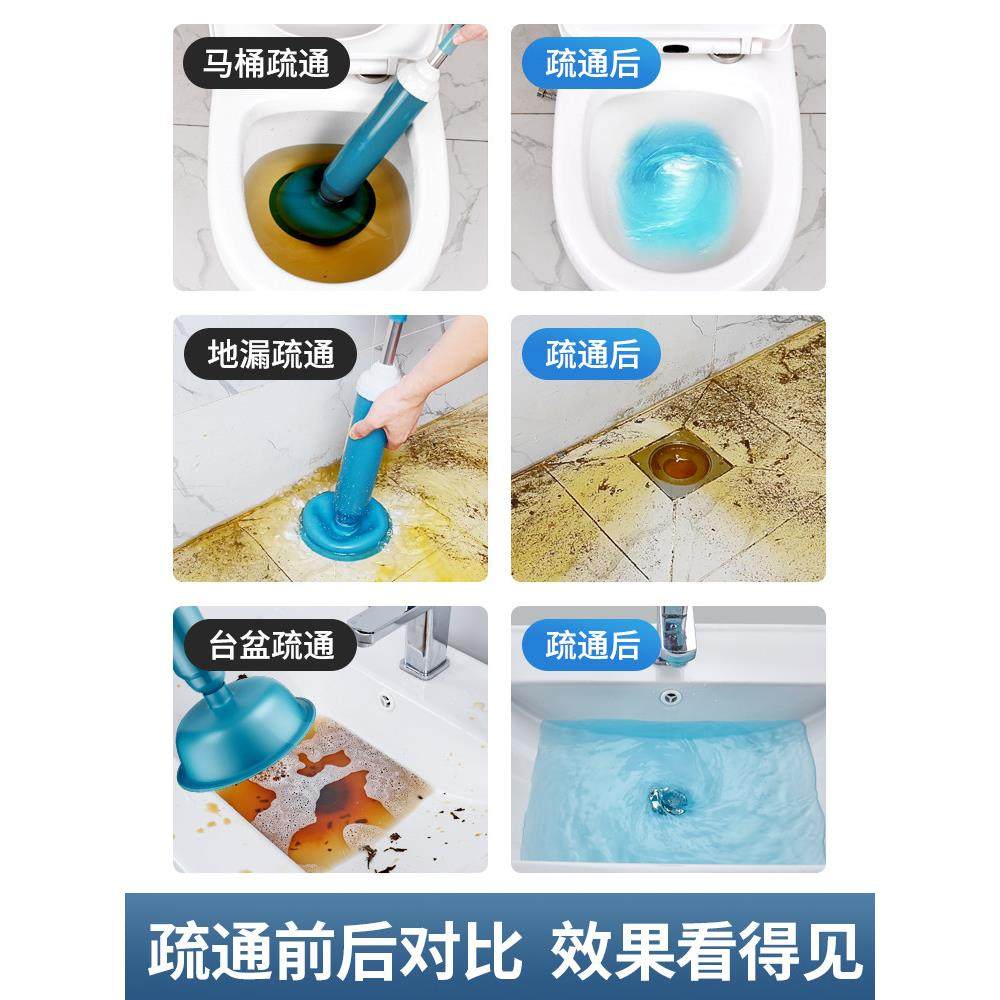 马桶疏通

疏通后

地漏疏通

疏通后

台盆疏通

疏通后

疏通前后对比 效果看得见