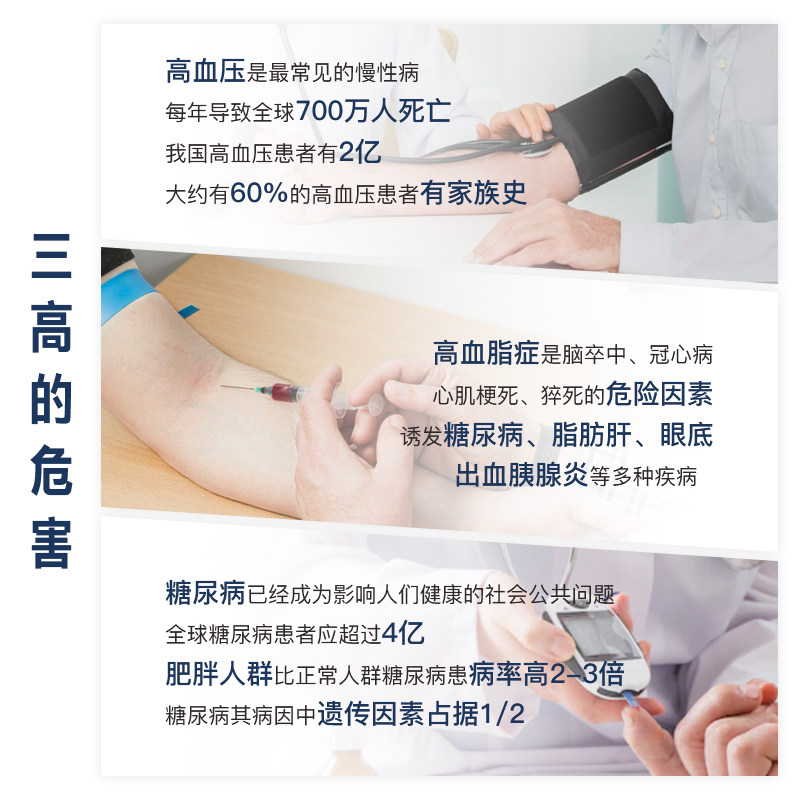 三高的危害

高血压是最常见的慢性病
每年导致全球700万人死亡
我国高血压患者有2亿
大约有60%的高血压患者有家族史

高血脂症是脑卒中、冠心病
心肌梗死、猝死的危险因素
诱发糖尿病、脂肪肝、眼底
出血胰腺炎等多种疾病

糖尿病已经成为影响人们健康的社会公共问题
全球糖尿病患者应超过4亿
肥胖人群比正常人群糖尿病患病率高2-3倍
糖尿病其病因中遗传因素占据1/2