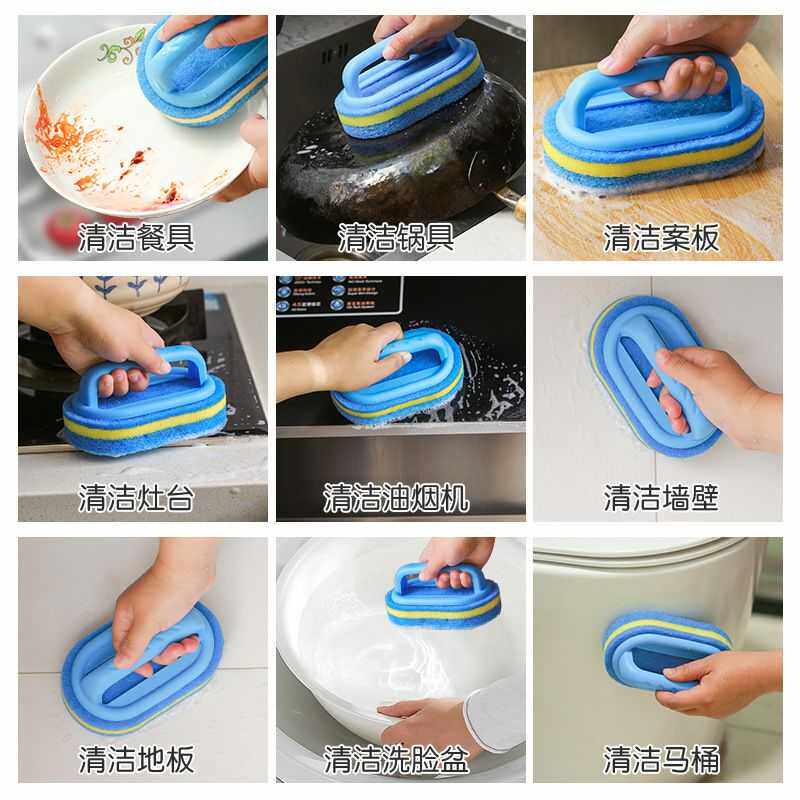 清洁餐具

清洁锅具

清洁案板

清洁灶台

清洁油烟机

清洁墙壁

清洁地板

清洁洗脸盆

清洁马桶