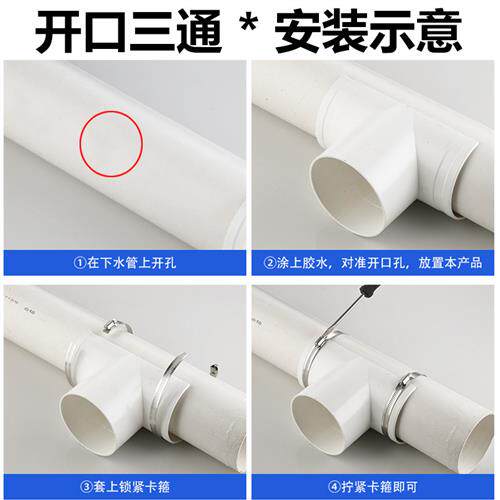 开口三通 * 安装示意

①在下水管上开孔

②涂上胶水，对准开口孔，放置本产品

③套上锁紧卡箍

④拧紧卡箍即可